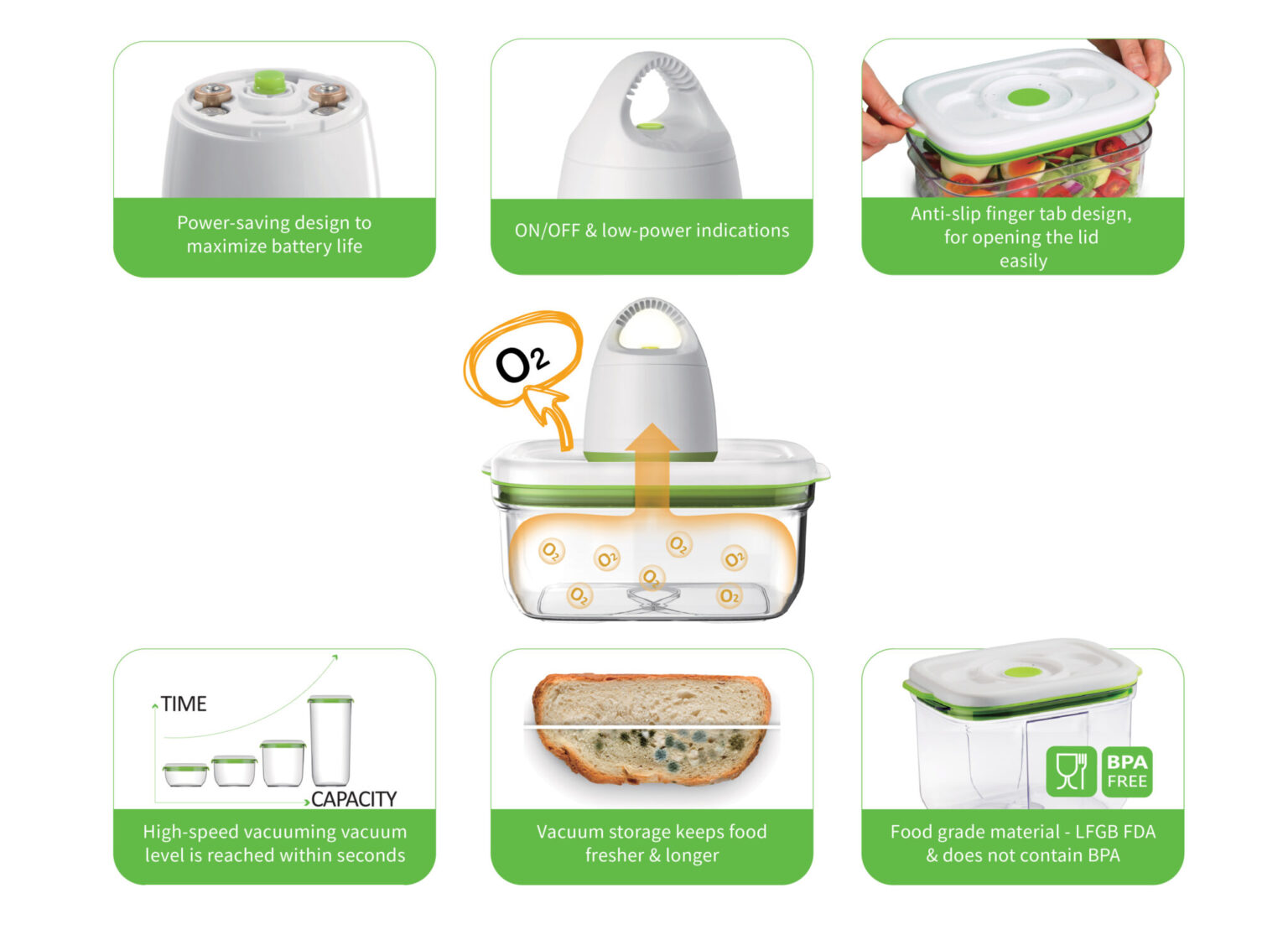 Power-saving design to maximize battery life

ON/OFF & low-power indications

Anti-slip finger tab design, for opening the lid easily

$O_2$

$O_2$ $O_2$ $O_2$ $O_2$ $O_2$ $O_2$ $O_2$

TIME

CAPACITY

High-speed vacuuming vacuum level is reached within seconds

Vacuum storage keeps food fresher & longer

BPA FREE

Food grade material - LFGB FDA & does not contain BPA